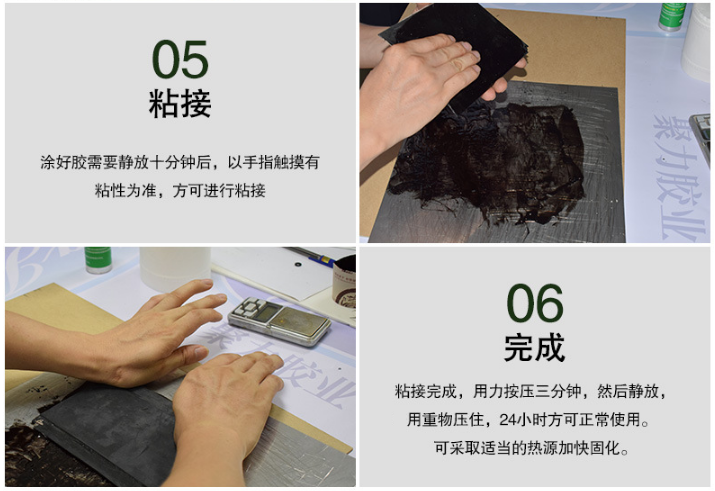 05
粘接

涂好胶需要静放十分钟后，以手指触摸有粘性为准，方可进行粘接

聚力胶业

聚力胶业

06
完成

粘接完成，用力按压三分钟，然后静放，用重物压住，24小时方可正常使用。可采取适当的热源加快固化。